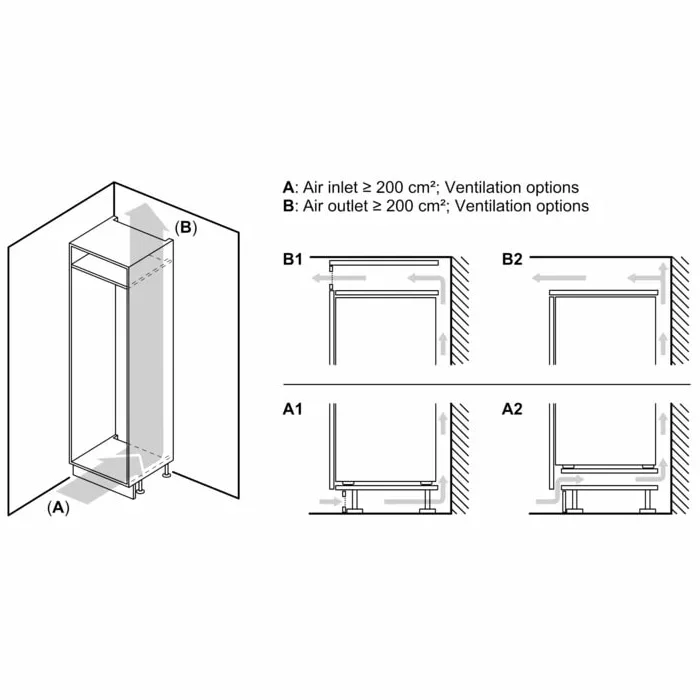 (B)

(A)

A: Air inlet ≥ 200 cm²; Ventilation options
B: Air outlet ≥ 200 cm²; Ventilation options

B1

B2

A1

A2