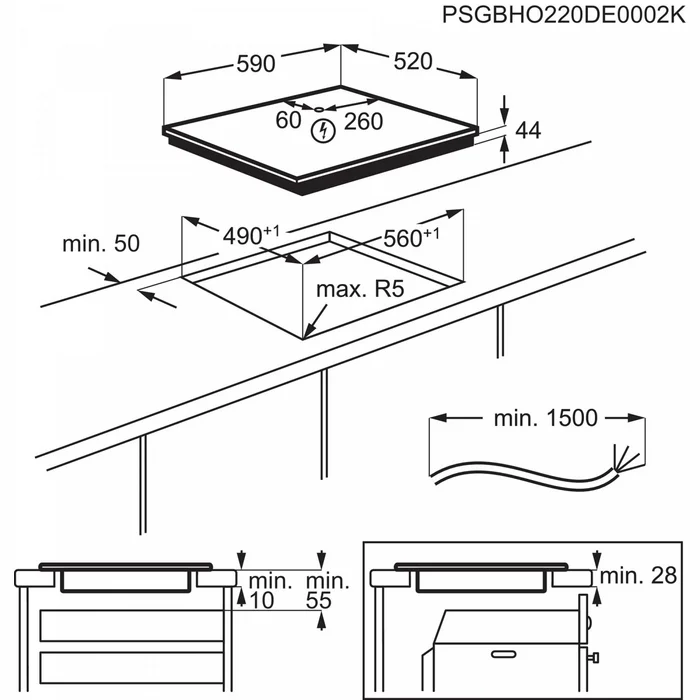 PSGBHO220DE0002K

590

520

60

260

44

min. 50

$490^{+1}$

$560^{+1}$

max. R5

min. 1500

min.
10

min.
55

min. 28