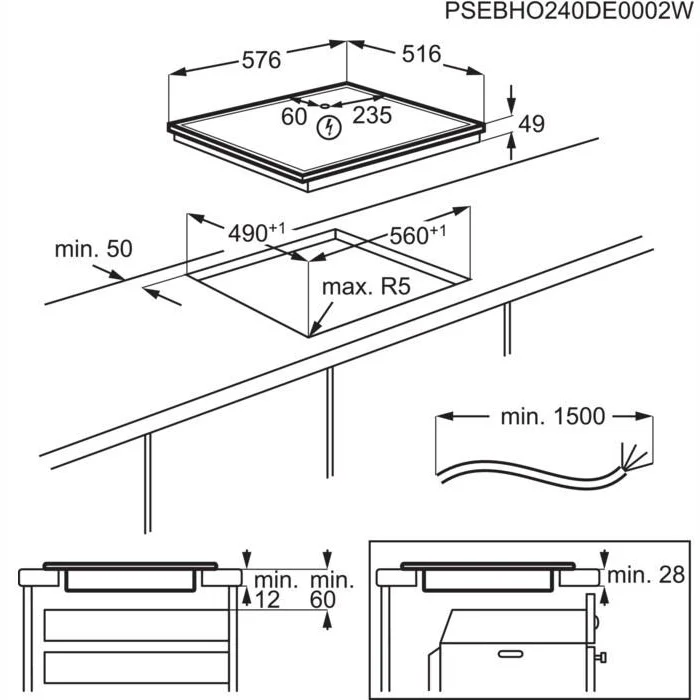 PSEBHO240DE0002W

576
516
60
235
49

$490^{+1}$
$560^{+1}$
min. 50
max. R5

min. 1500

min.
12
min.
60

min. 28