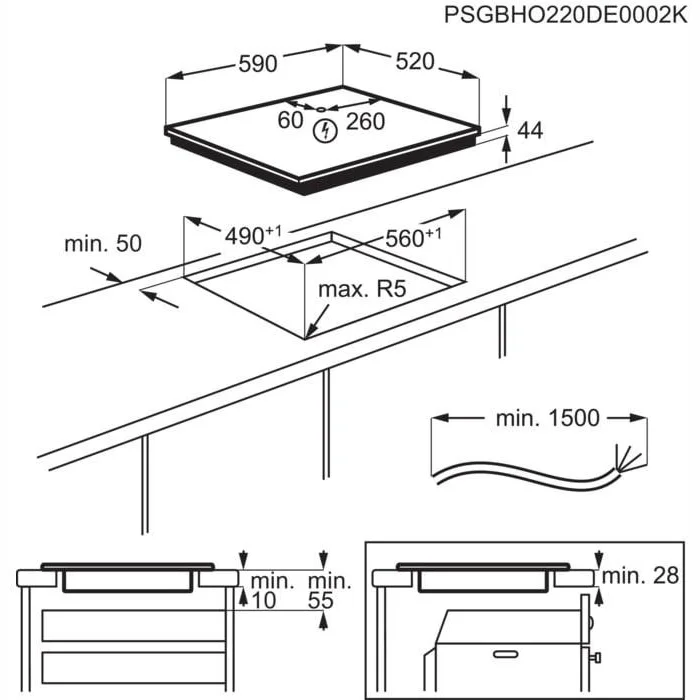 PSGBHO220DE0002K

590
520
60
260
44

min. 50
$490^{+1}$
$560^{+1}$
max. R5

min. 1500

min.
10
min.
55

min. 28