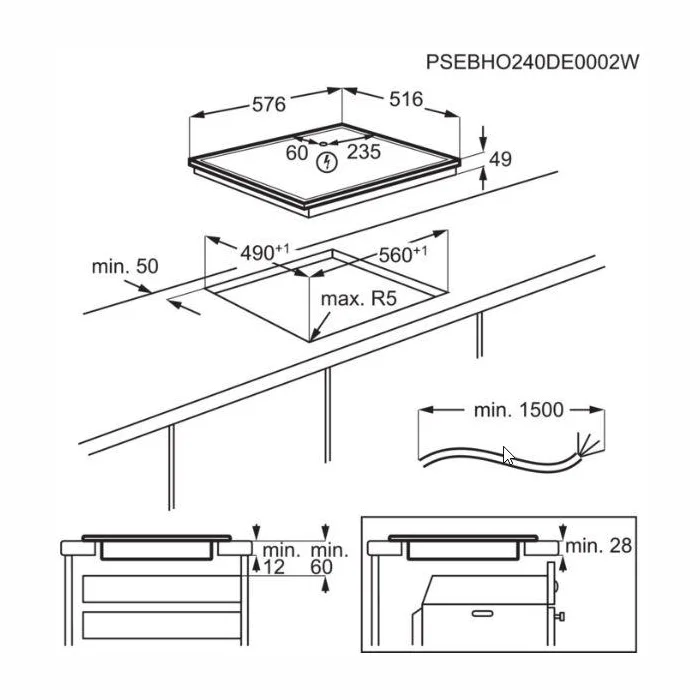 PSEBHO240DE0002W

576

516

60

235

49

$490^{+1}$

$560^{+1}$

min. 50

max. R5

min. 1500

min. 12

min. 60

min. 28