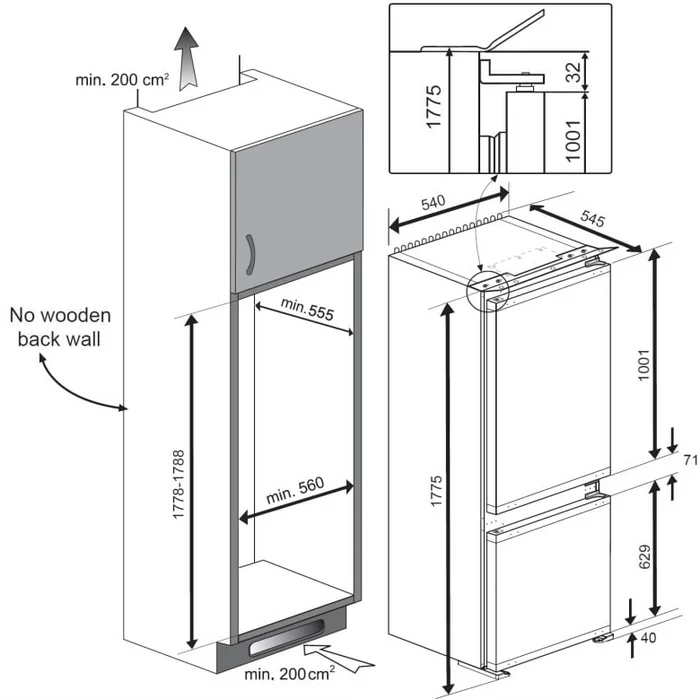 min. 200 $cm^2$

No wooden back wall

min.555

1778-1788

min. 560

min. 200 $cm^2$

1775

32

1001

540

545

1001

71

1775

629

40