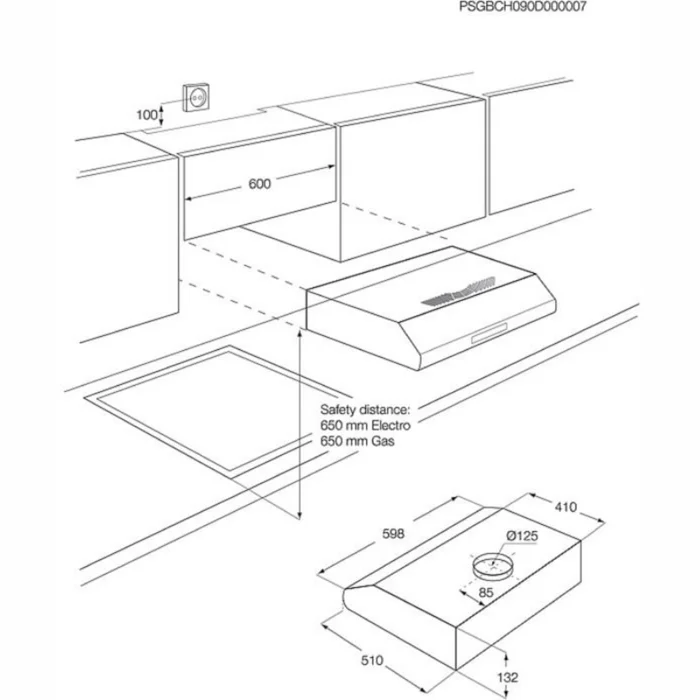 PSGBCH090D000007

100

600

Safety distance:
650 mm Electro
650 mm Gas

598

410

Ø125

85

510

132